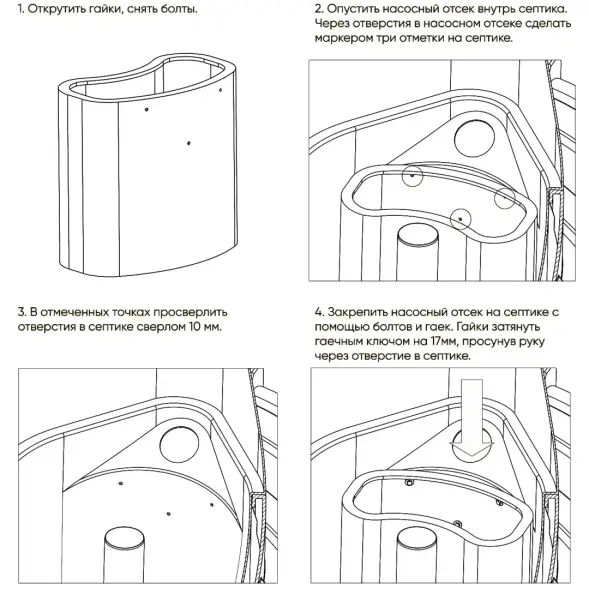 1. Открутить гайки, снять болты.

2. Опустить насосный отсек внутрь септика. Через отверстия в насосном отсеке сделать маркером три отметки на септике.

3. В отмеченных точках просверлить отверстия в септике сверлом 10 мм.

4. Закрепить насосный отсек на септике с помощью болтов и гаек. Гайки затянуть гаечным ключом на 17мм, просунув руку через отверстие в септике.